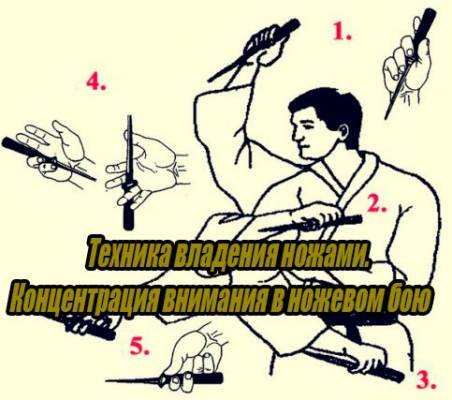 1.

4.

2.

Техника владения ножами.
Концентрация внимания в ножевом бою

5.

3.